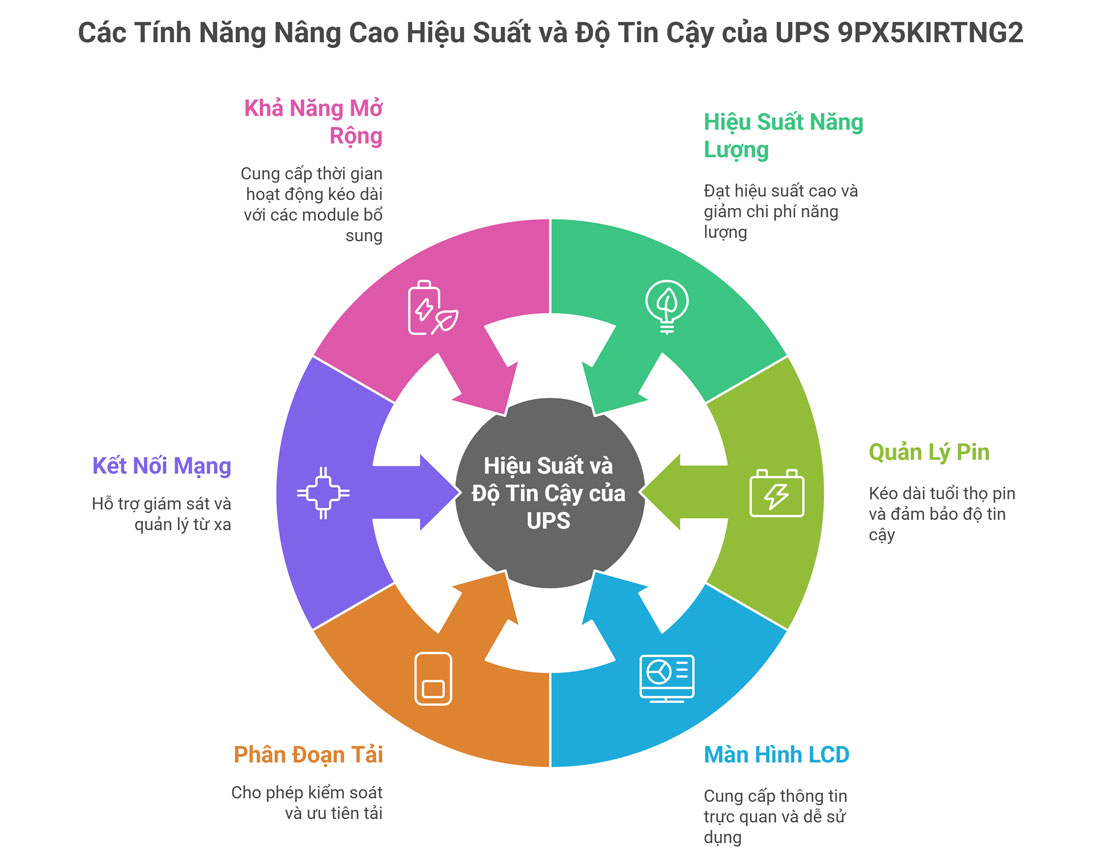 Các Tính Năng Nâng Cao Hiệu Suất và Độ Tin Cậy của UPS 9PX5KIRTNG2

Khả Năng Mở Rộng

Cung cấp thời gian hoạt động kéo dài với các module bổ sung

Hiệu Suất Năng Lượng

Đạt hiệu suất cao và giảm chi phí năng lượng

Kết Nối Mạng

Hỗ trợ giám sát và quản lý từ xa

Hiệu Suất và Độ Tin Cậy của UPS

Quản Lý Pin

Kéo dài tuổi thọ pin và đảm bảo độ tin cậy

Phân Đoạn Tải

Cho phép kiểm soát và ưu tiên tải

Màn Hình LCD

Cung cấp thông tin trực quan và dễ sử dụng